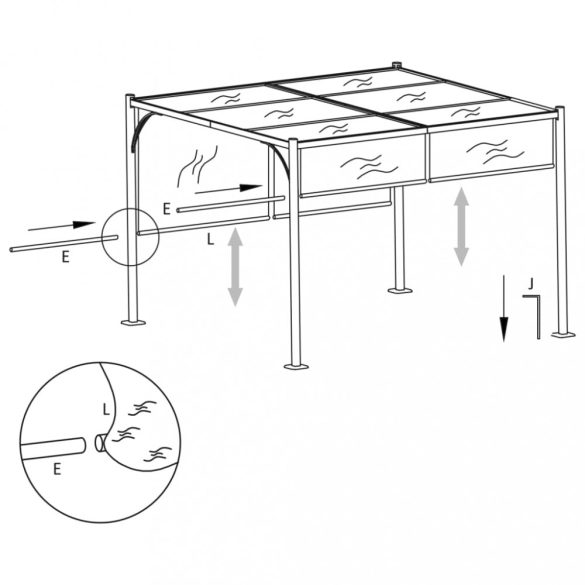 E
E
L
J
L
E