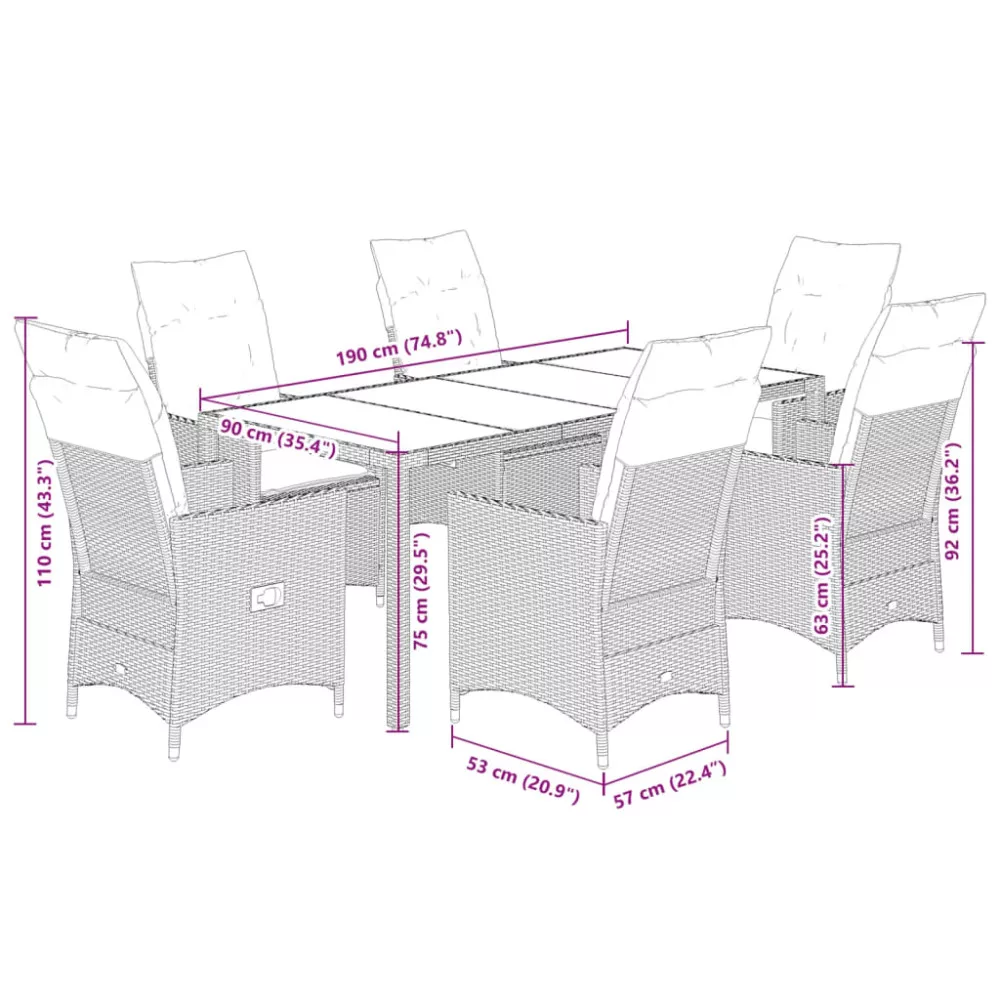 190 cm (74.8")

90 cm (35.4")

110 cm (43.3")

75 cm (29.5")

63 cm (25.2")

92 cm (36.2")

53 cm (20.9")

57 cm (22.4")