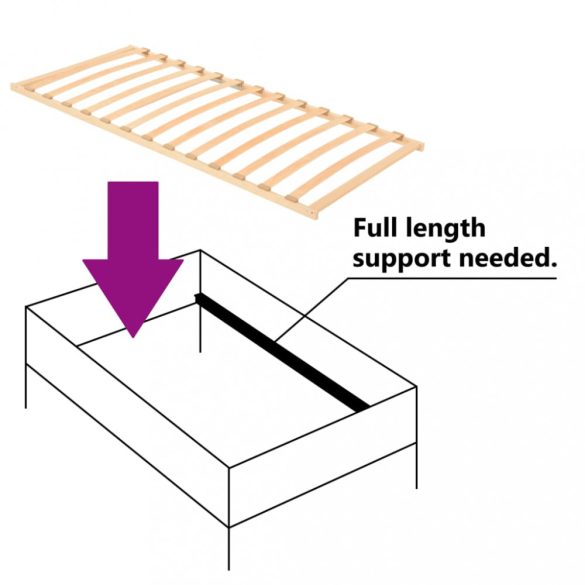 Full length support needed.