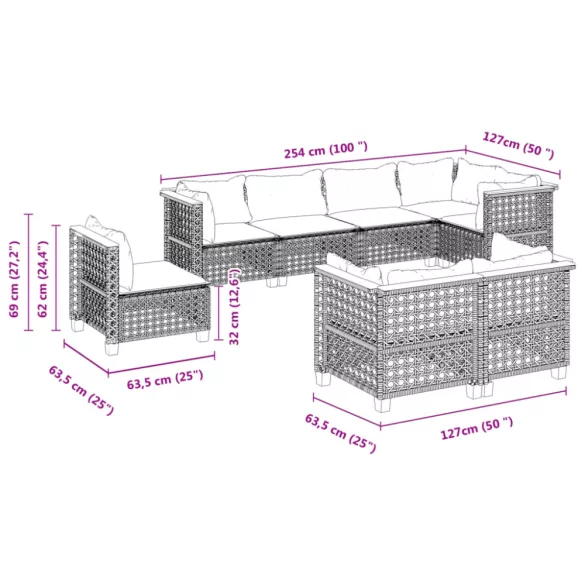 254 cm (100 ")
127cm (50 ")
69 cm (27,2")
62 cm (24,4")
32 cm (12,6")
63,5 cm (25")
63,5 cm (25")
63,5 cm (25")
127cm (50 ")