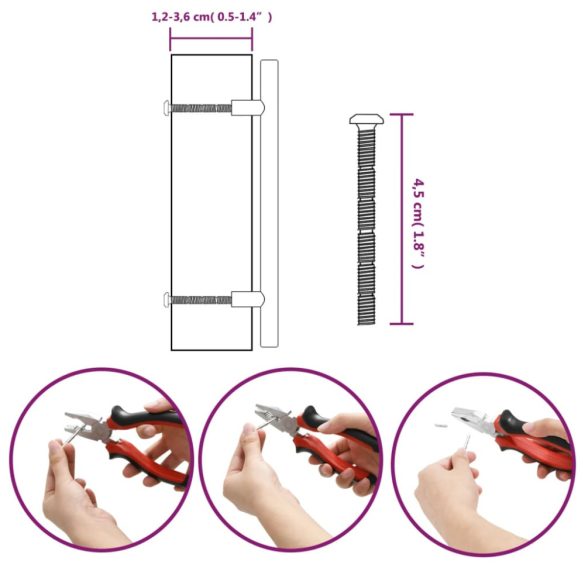 1,2-3,6 cm( 0.5-1.4" )

4,5 cm( 1.8" )